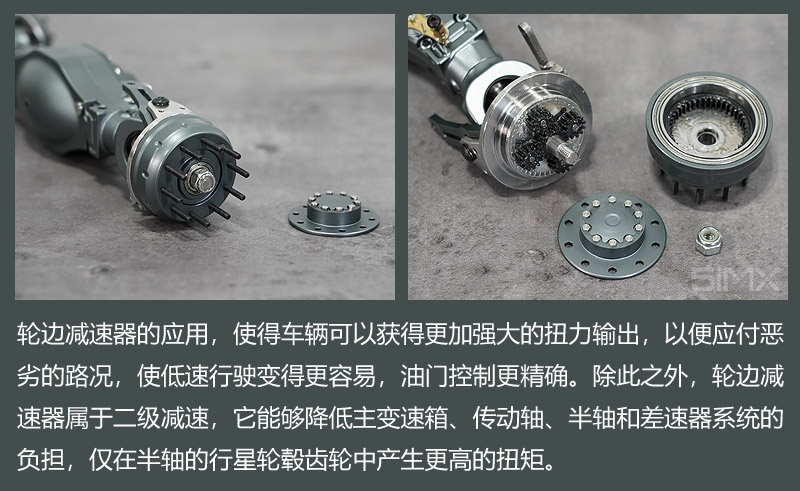 SIMX

轮边减速器的应用，使得车辆可以获得更加强大的扭力输出，以便应付恶劣的路况，使低速行驶变得更容易，油门控制更精确。除此之外，轮边减速器属于二级减速，它能够降低主变速箱、传动轴、半轴和差速器系统的负担，仅在半轴的行星轮毂齿轮中产生更高的扭矩。