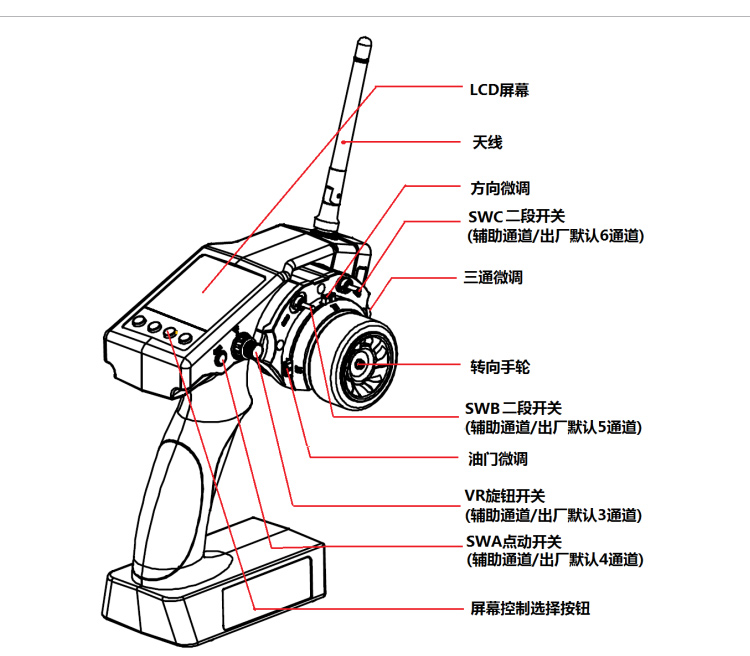 LCD屏幕

天线

方向微调

SWC 二段开关
(辅助通道/出厂默认6通道)

三通微调

转向手轮

SWB 二段开关
(辅助通道/出厂默认5通道)

油门微调

VR旋钮开关
(辅助通道/出厂默认3通道)

SWA点动开关
(辅助通道/出厂默认4通道)

屏幕控制选择按钮